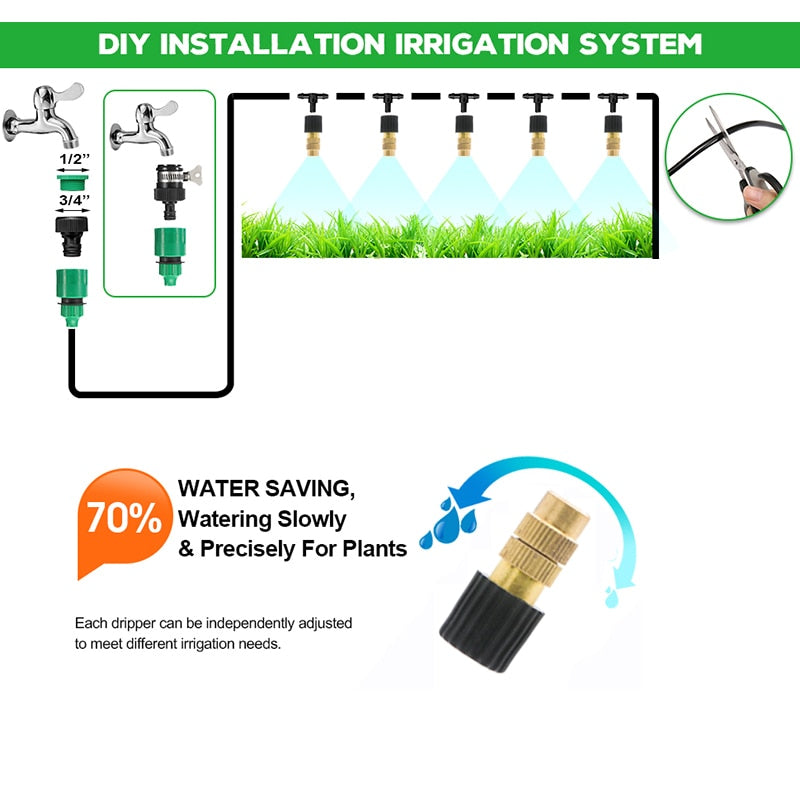 DIY INSTALLATION IRRIGATION SYSTEM

1/2''

3/4''

70%

WATER SAVING, Watering Slowly & Precisely For Plants

Each dripper can be independently adjusted to meet different irrigation needs.