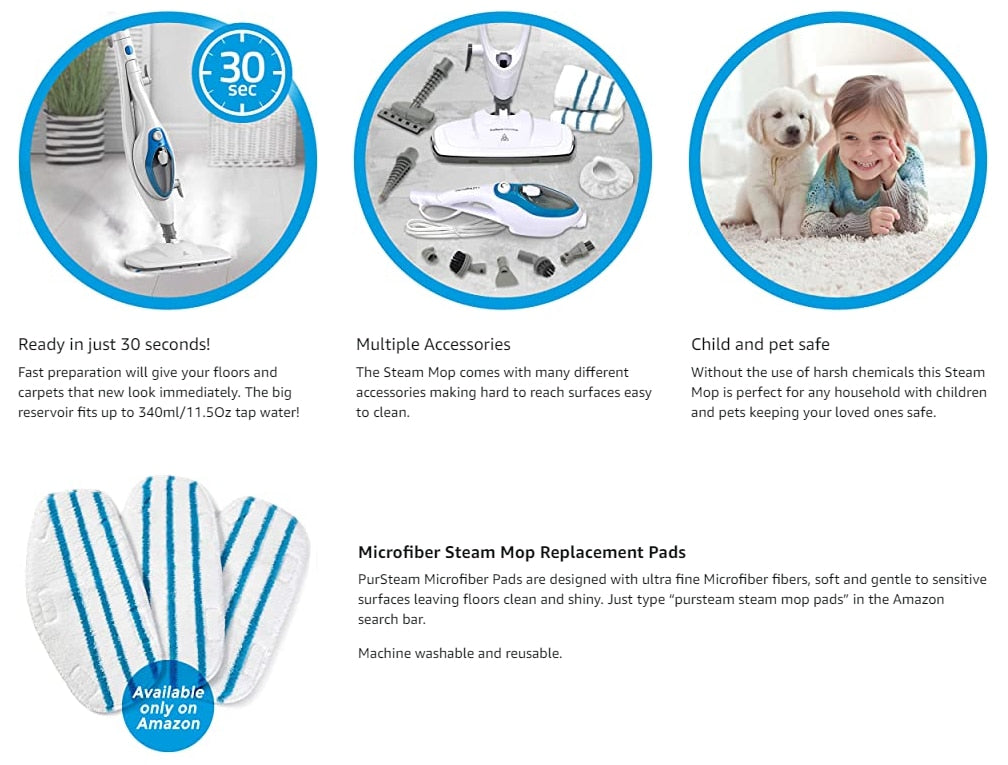 30 sec

Ready in just 30 seconds!

Fast preparation will give your floors and carpets that new look immediately. The big reservoir fits up to 340ml/11.5Oz tap water!

Multiple Accessories

The Steam Mop comes with many different accessories making hard to reach surfaces easy to clean.

Child and pet safe

Without the use of harsh chemicals this Steam Mop is perfect for any household with children and pets keeping your loved ones safe.

Available only on Amazon

Microfiber Steam Mop Replacement Pads

PurSteam Microfiber Pads are designed with ultra fine Microfiber fibers, soft and gentle to sensitive surfaces leaving floors clean and shiny. Just type "pursteam steam mop pads" in the Amazon search bar.

Machine washable and reusable.